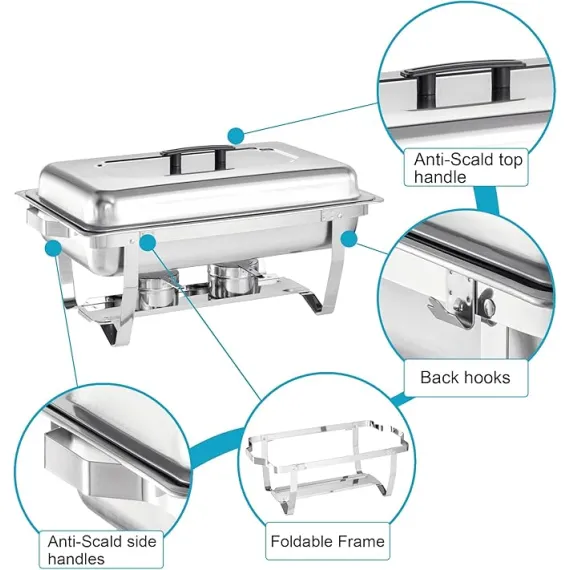 Anti-Scald top handle

Back hooks

Anti-Scald side handles

Foldable Frame