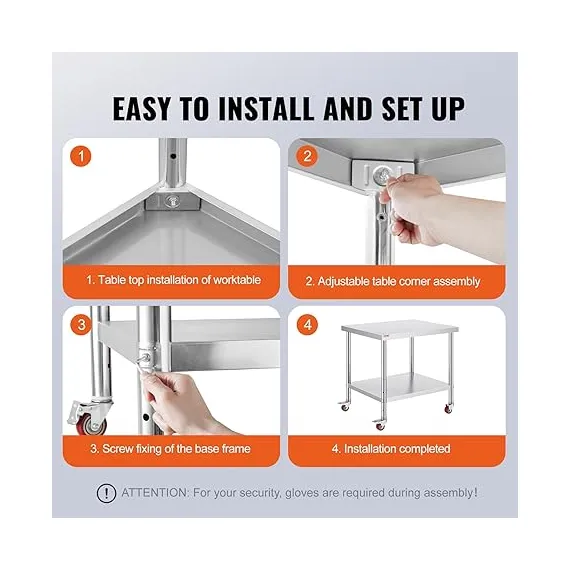 EASY TO INSTALL AND SET UP

1

1. Table top installation of worktable

2

2. Adjustable table corner assembly

3

3. Screw fixing of the base frame

4

4. Installation completed

! ATTENTION: For your security, gloves are required during assembly!