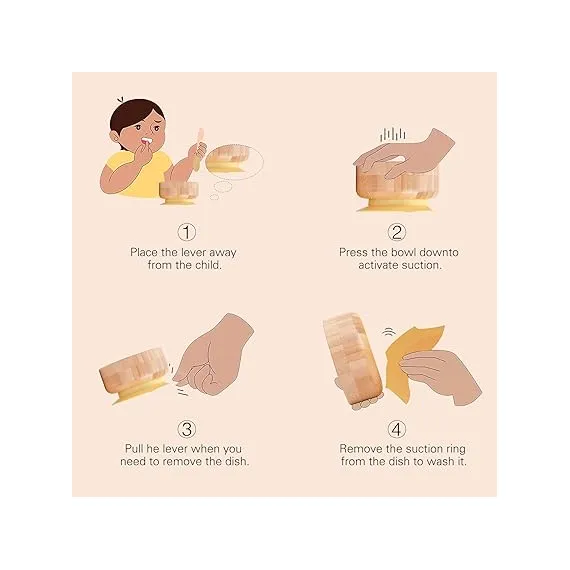 ①
Place the lever away from the child.

②
Press the bowl downto activate suction.

③
Pull he lever when you need to remove the dish.

④
Remove the suction ring from the dish to wash it.