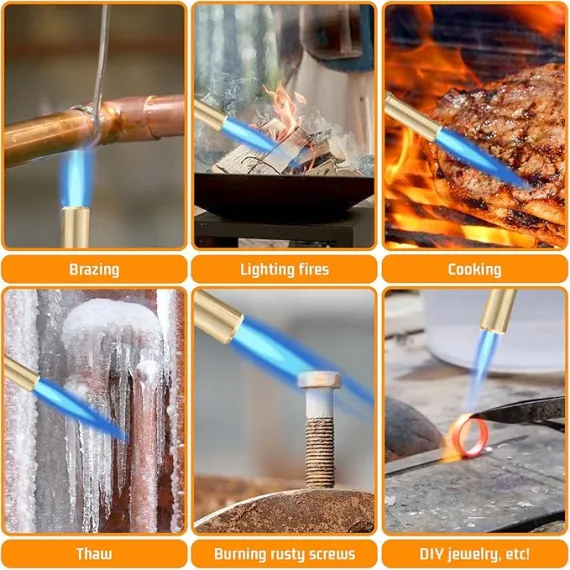 Brazing

Lighting fires

Cooking

Thaw

Burning rusty screws

DIY jewelry, etc!