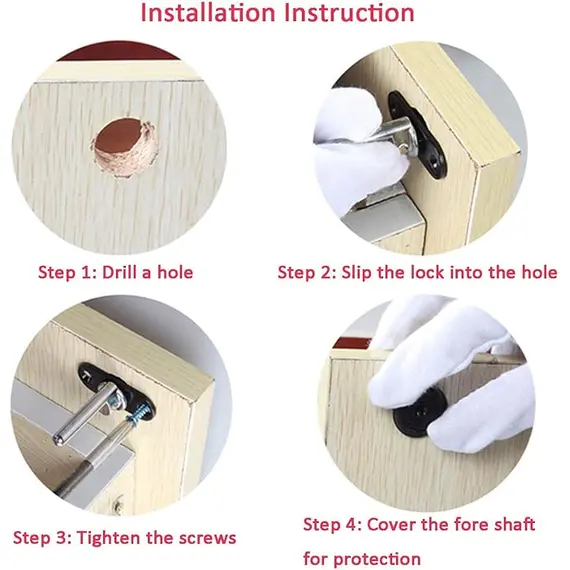 Installation Instruction

Step 1: Drill a hole

Step 2: Slip the lock into the hole

Step 3: Tighten the screws

Step 4: Cover the fore shaft for protection