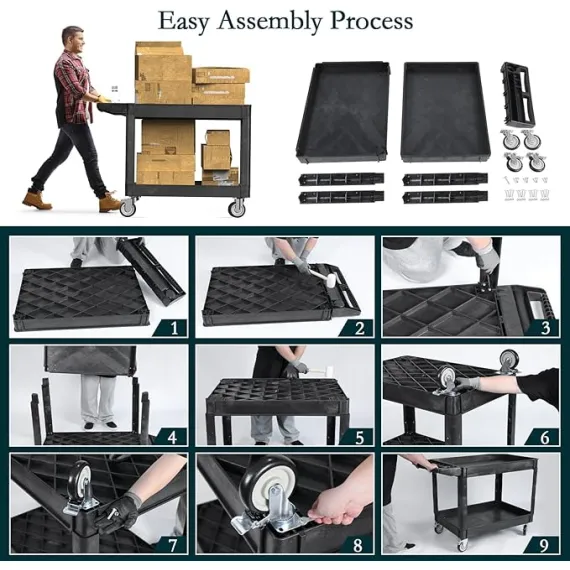 Easy Assembly Process

1

2

3

4

5

6

7

8

9