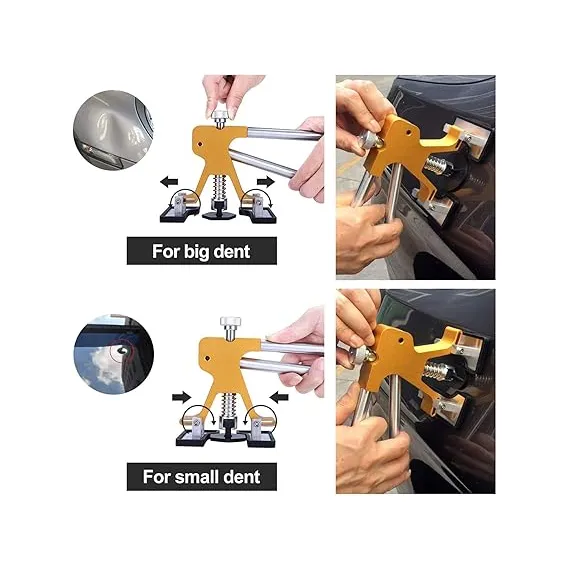 For big dent

For small dent