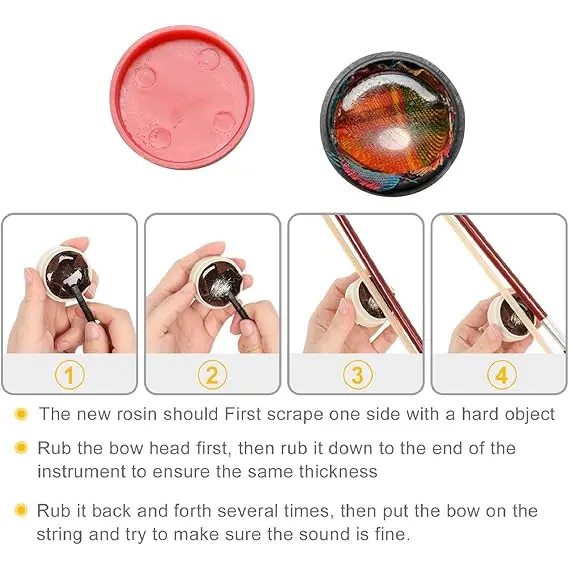 1

2

3

4

The new rosin should First scrape one side with a hard object

Rub the bow head first, then rub it down to the end of the instrument to ensure the same thickness

Rub it back and forth several times, then put the bow on the string and try to make sure the sound is fine.