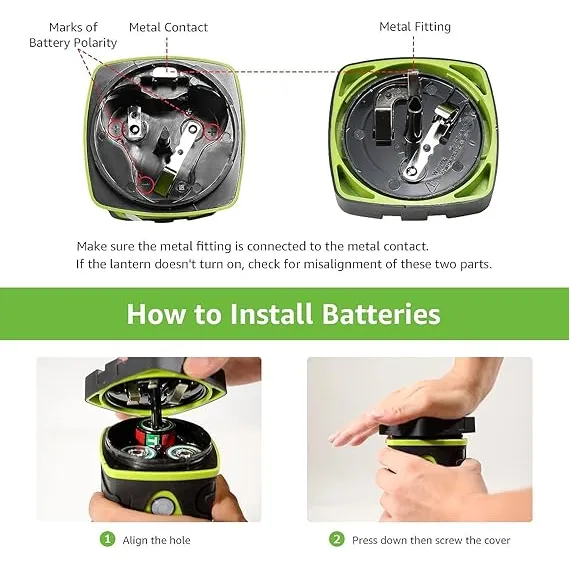 Marks of Battery Polarity

Metal Contact

Metal Fitting

Make sure the metal fitting is connected to the metal contact.
If the lantern doesn't turn on, check for misalignment of these two parts.

How to Install Batteries

1 Align the hole

2 Press down then screw the cover