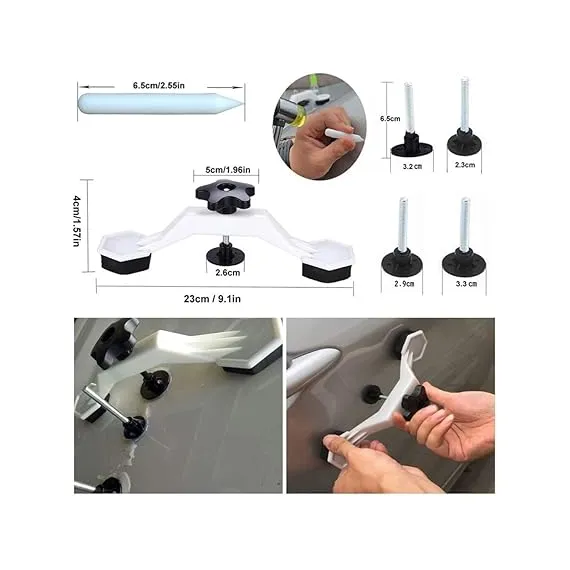 6.5cm/2.55in

6.5cm

3.2cm

2.3cm

5cm/1.96in

4cm/1.57in

2.6cm

2.9cm

3.3 cm

23cm / 9.1in