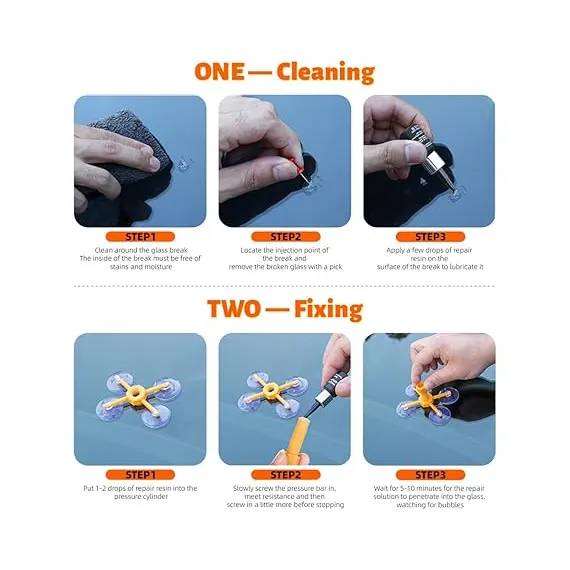 ONE — Cleaning

STEP1
Clean around the glass break
The inside of the break must be free of stains and moisture

STEP2
Locate the injection point of the break and remove the broken glass with a pick

STEP3
Apply a few drops of repair resin on the surface of the break to lubricate it

TWO — Fixing

STEP1
Put 1-2 drops of repair resin into the pressure cylinder

STEP2
Slowly screw the pressure bar in, meet resistance and then screw in a little more before stopping

STEP3
Wait for 5-10 minutes for the repair solution to penetrate into the glass, watching for bubbles